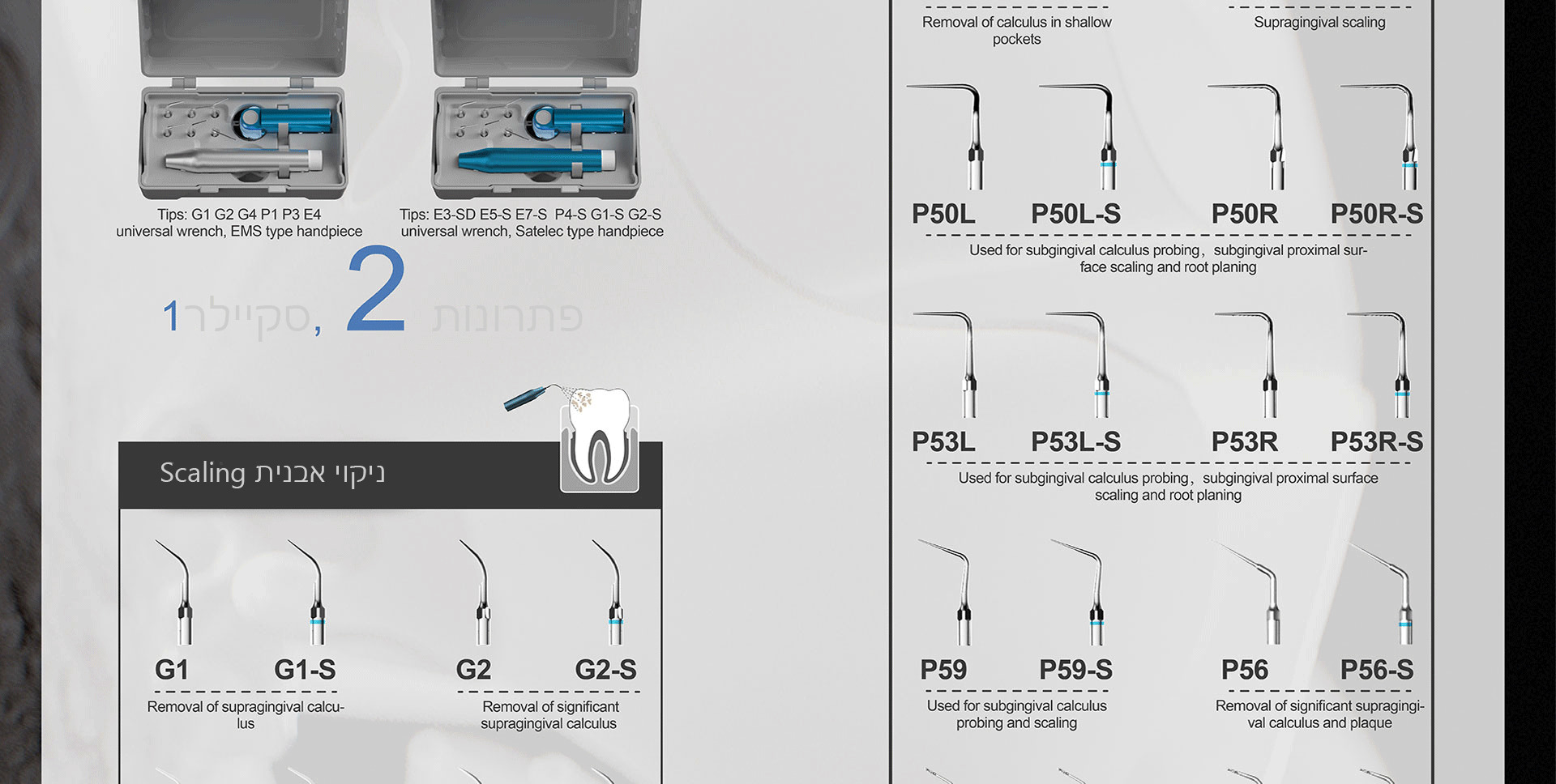 Tips: G1 G2 G4 P1 P3 E4
universal wrench, EMS type handpiece

Tips: E3-SD E5-S E7-S P4-S G1-S G2-S
universal wrench, Satelec type handpiece

1סקיילר, 2 פתרונות

Scaling ניקוי אבנית

G1 G1-S

Removal of supragingival calculus

G2 G2-S

Removal of significant supragingival calculus

Removal of calculus in shallow pockets

Supragingival scaling

P50L P50L-S P50R P50R-S

Used for subgingival calculus probing, subgingival proximal surface scaling and root planing

P53L P53L-S P53R P53R-S

Used for subgingival calculus probing, subgingival proximal surface scaling and root planing

P59 P59-S

Used for subgingival calculus probing and scaling

P56 P56-S

Removal of significant supragingival calculus and plaque